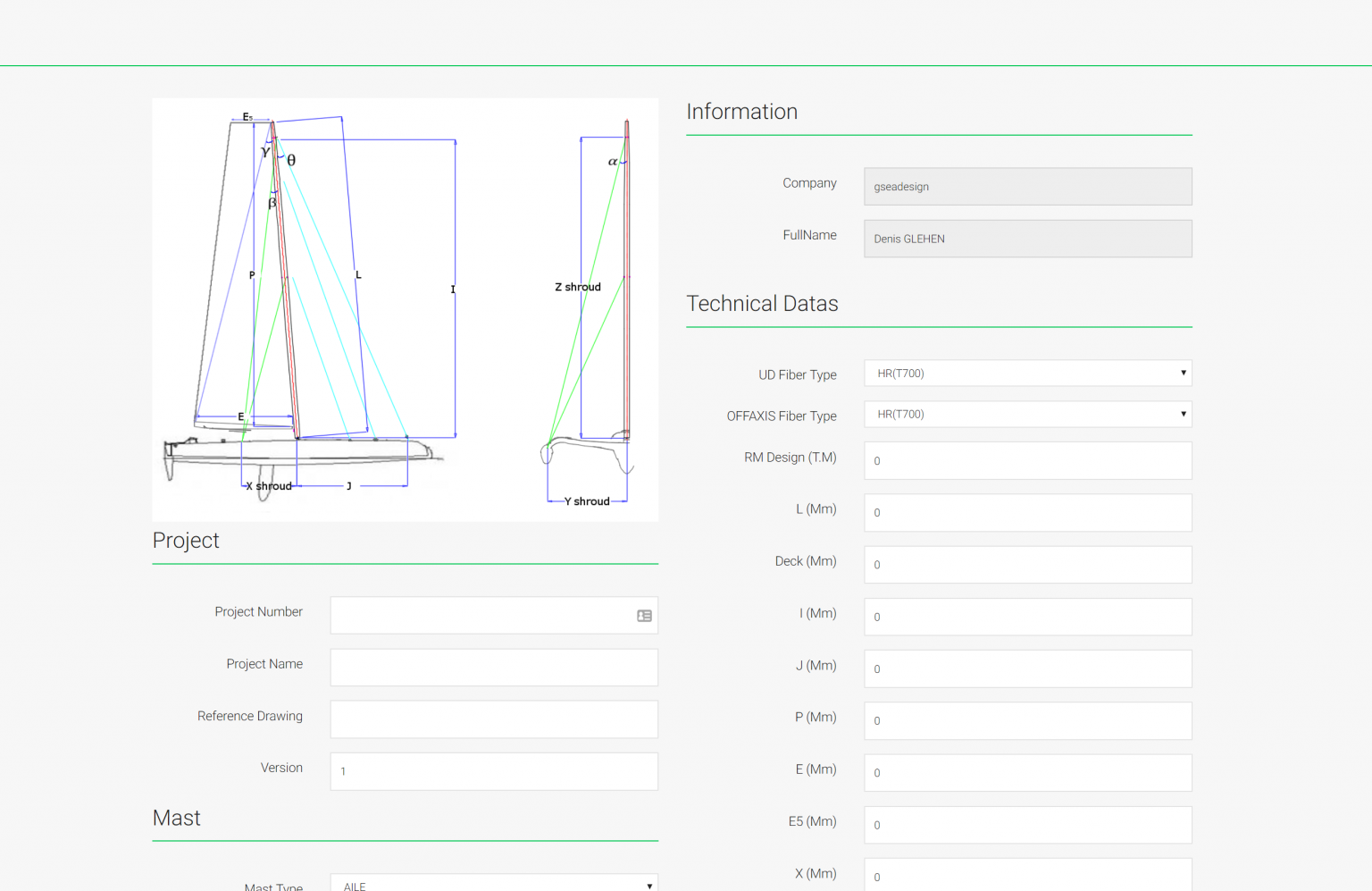 E5
γ
θ
β
P
L
I
E
X shroud
J
α
Z shroud
Y shroud

Project

Project Number

Project Name

Reference Drawing

Version 1

Mast

Mast Type AILE

Information

Company gseadesign

FullName Denis GLEHEN

Technical Datas

UD Fiber Type HR(T700)

OFFAXIS Fiber Type HR(T700)

RM Design (T.M) 0

L (Mm) 0

Deck (Mm) 0

I (Mm) 0

J (Mm) 0

P (Mm) 0

E (Mm) 0

E5 (Mm) 0

X (Mm) 0